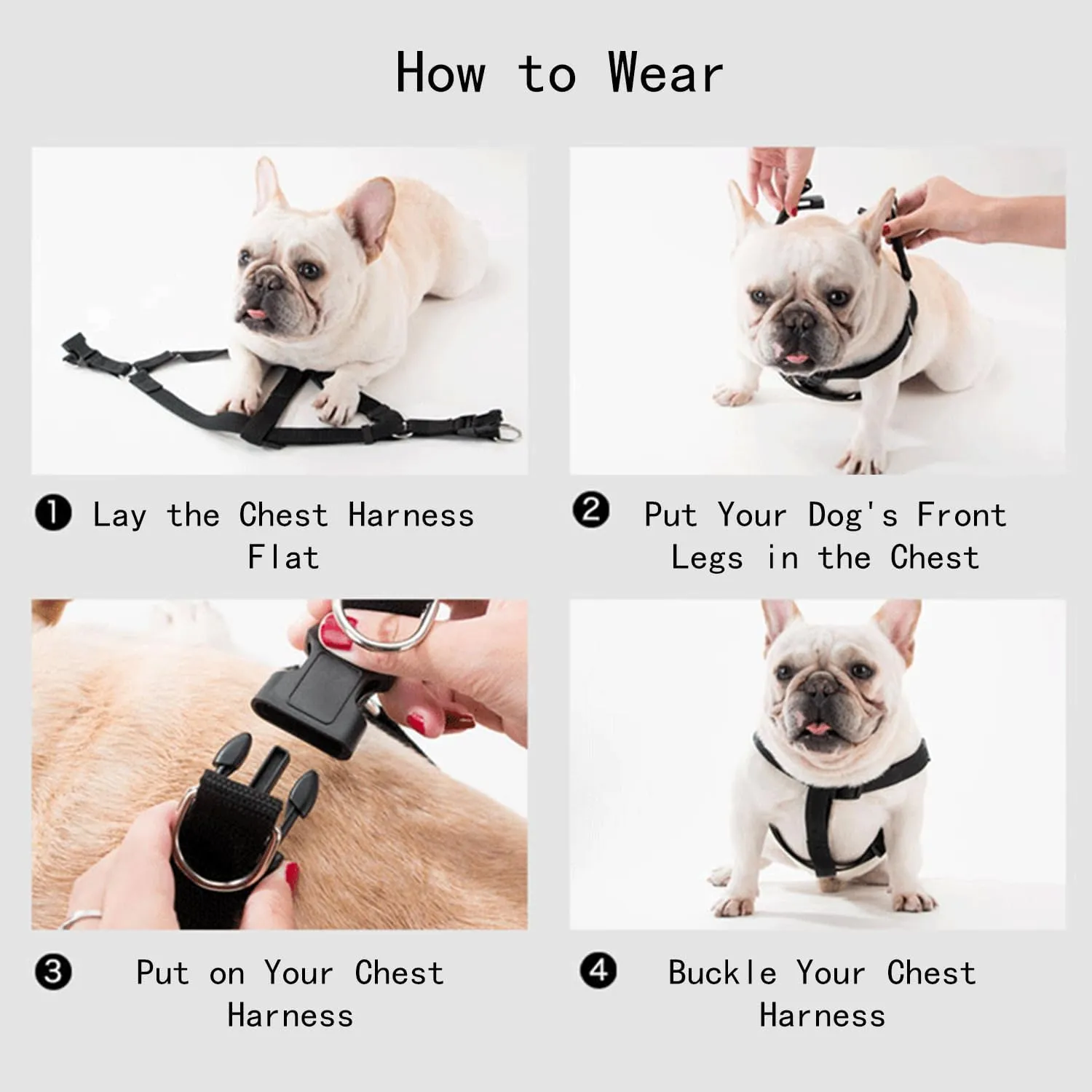 How to Wear

❶ Lay the Chest Harness Flat

❷ Put Your Dog's Front Legs in the Chest

❸ Put on Your Chest Harness

❹ Buckle Your Chest Harness