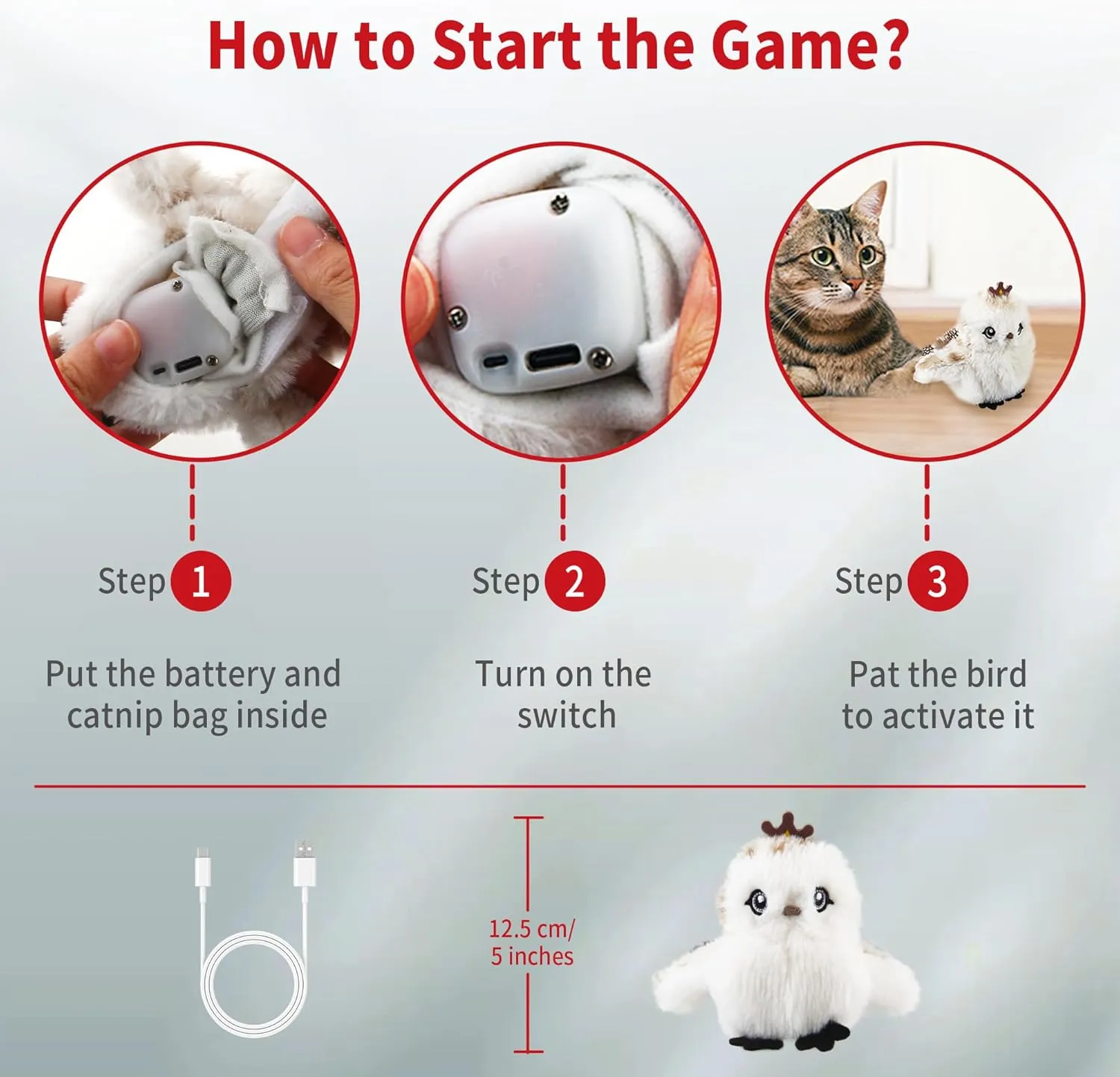 How to Start the Game?

Step 1

Put the battery and catnip bag inside

Step 2

Turn on the switch

Step 3

Pat the bird to activate it

12.5 cm/ 5 inches