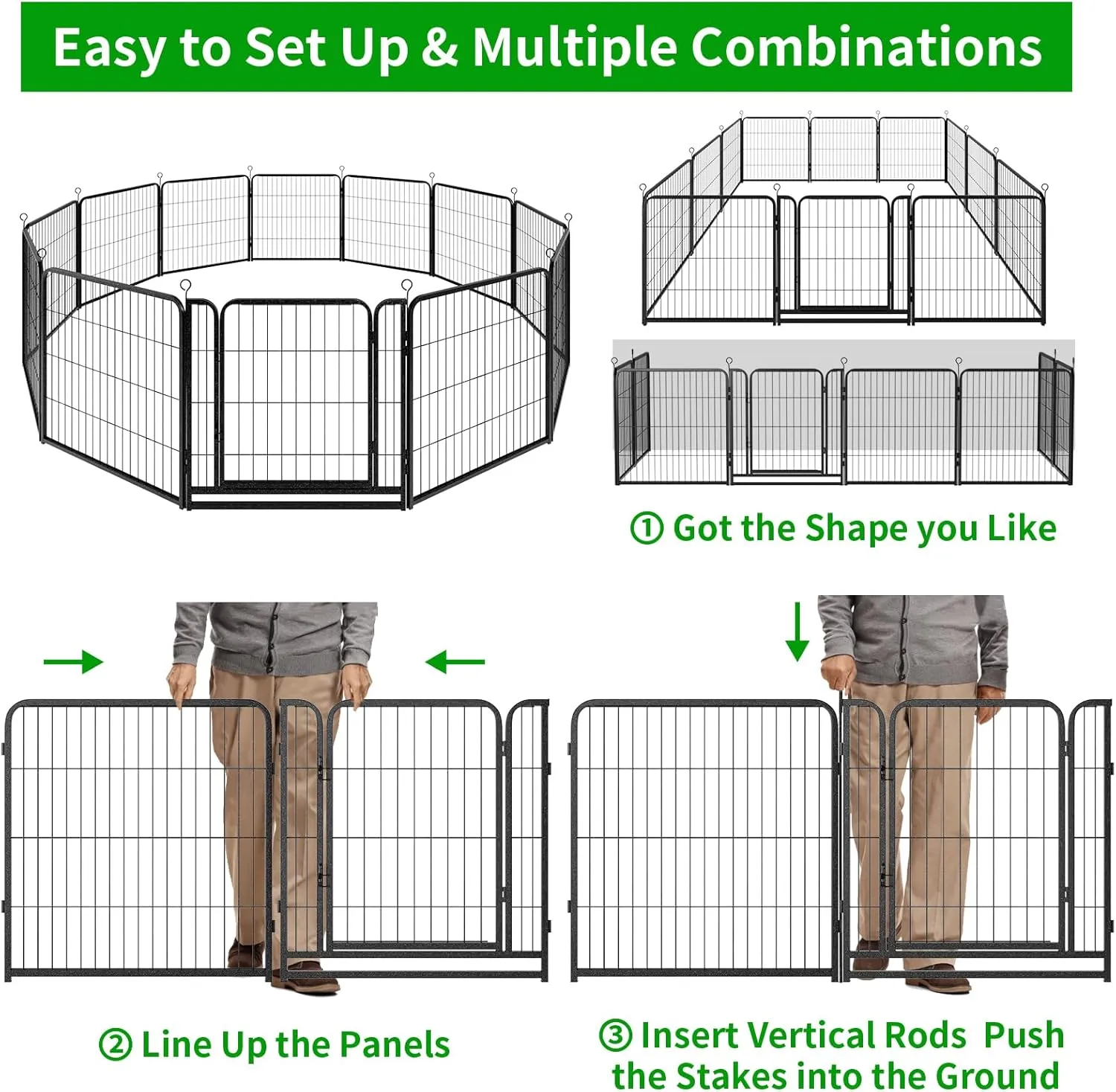 Easy to Set Up & Multiple Combinations

① Got the Shape you Like

② Line Up the Panels

③ Insert Vertical Rods Push the Stakes into the Ground