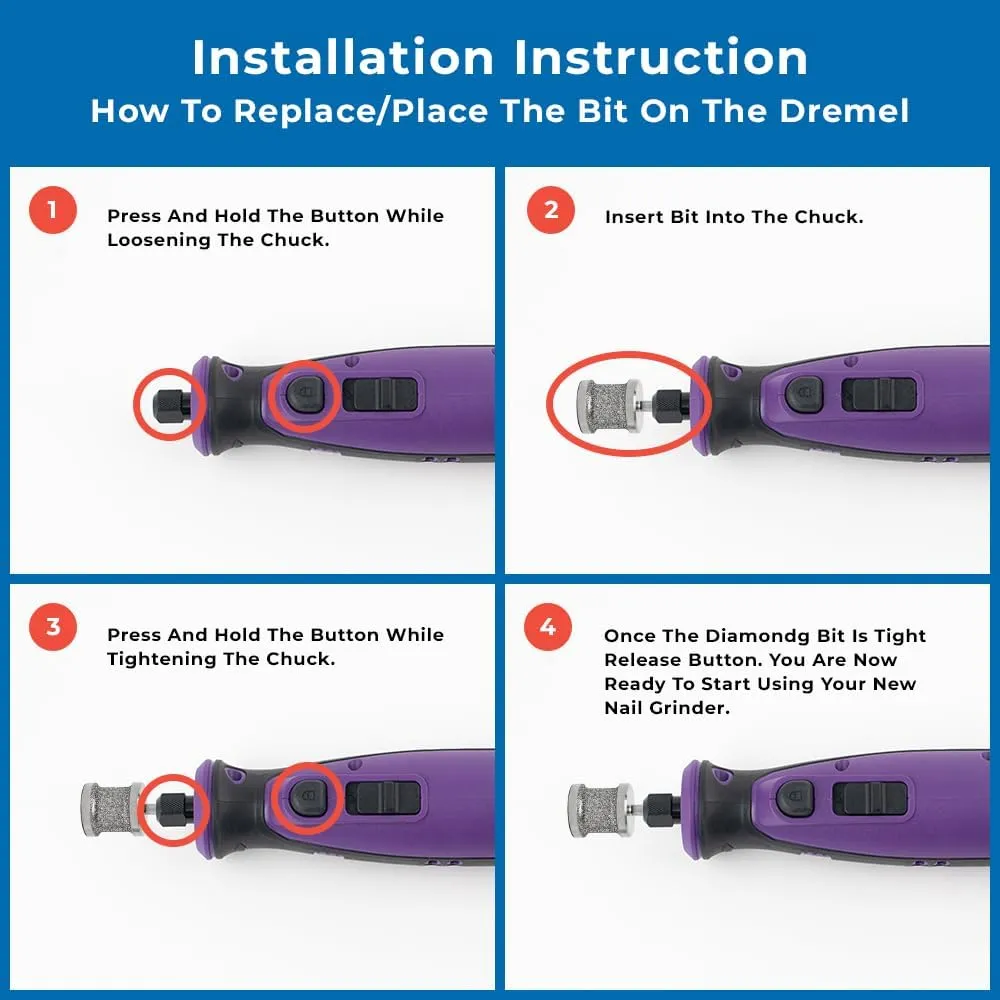 Installation Instruction
How To Replace/Place The Bit On The Dremel

1
Press And Hold The Button While Loosening The Chuck.

2
Insert Bit Into The Chuck.

3
Press And Hold The Button While Tightening The Chuck.

4
Once The Diamondg Bit Is Tight Release Button. You Are Now Ready To Start Using Your New Nail Grinder.